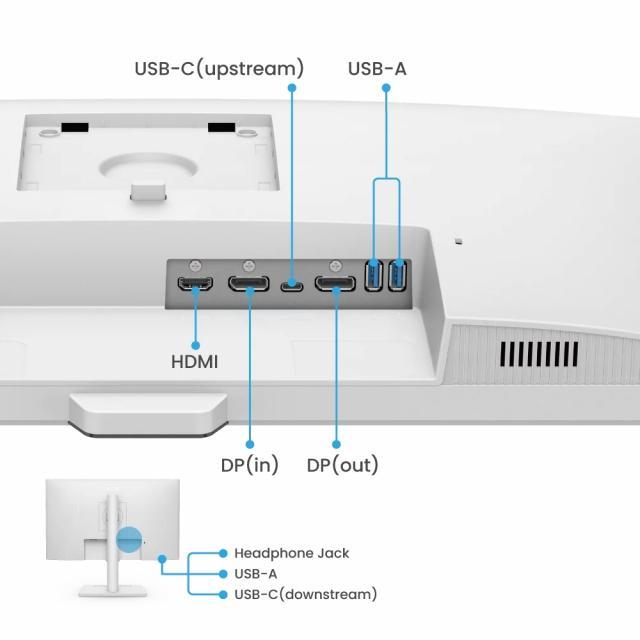 USB-C(upstream)
USB-A
HDMI
DP(in)
DP(out)
Headphone Jack
USB-A
USB-C(downstream)