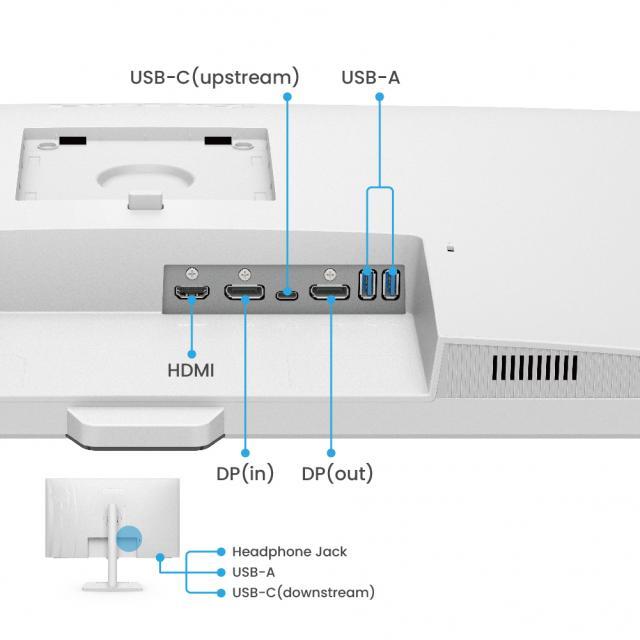 USB-C(upstream)
USB-A
HDMI
DP(in)
DP(out)
Headphone Jack
USB-A
USB-C(downstream)