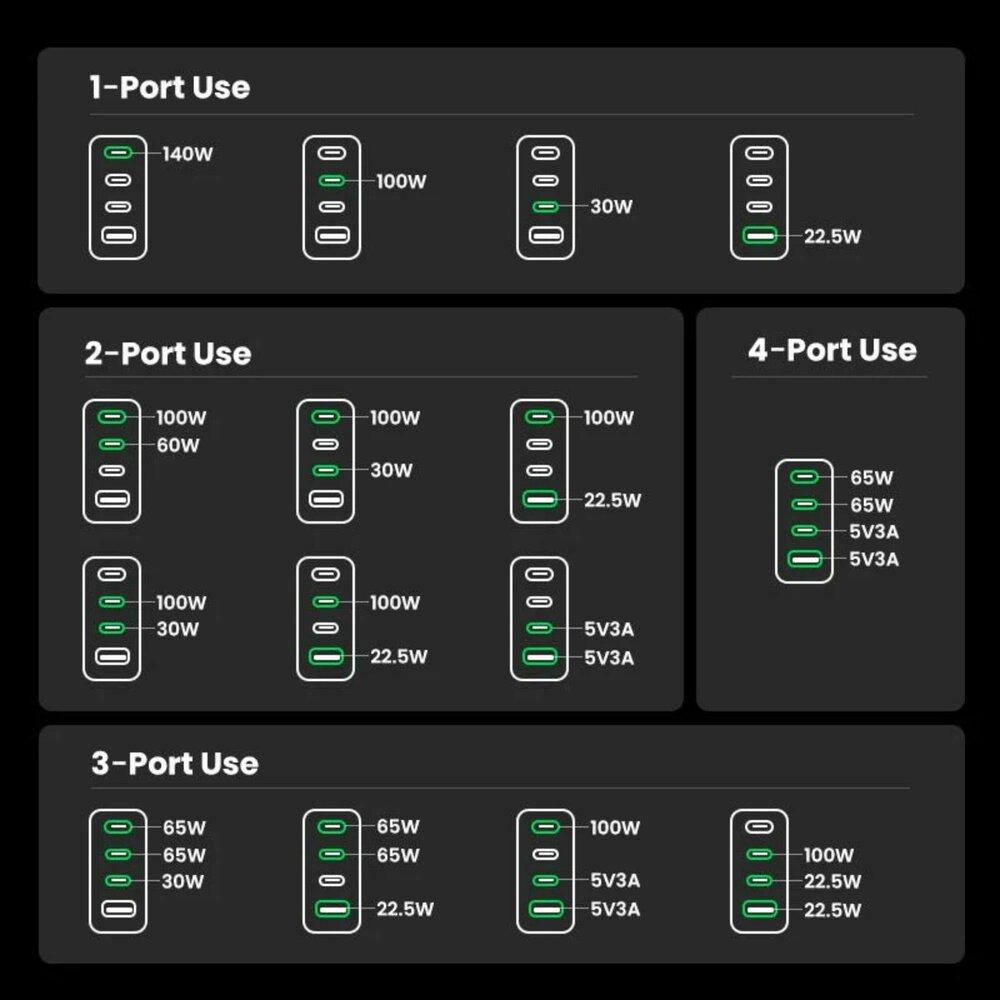 1-Port Use

140W

100W

30W

22.5W

2-Port Use

100W
60W

100W
30W

100W
22.5W

100W
30W

100W
22.5W

5V3A
5V3A

4-Port Use

65W
65W
5V3A
5V3A

3-Port Use

65W
65W
30W

65W
65W
22.5W

100W
5V3A
5V3A

100W
22.5W
22.5W